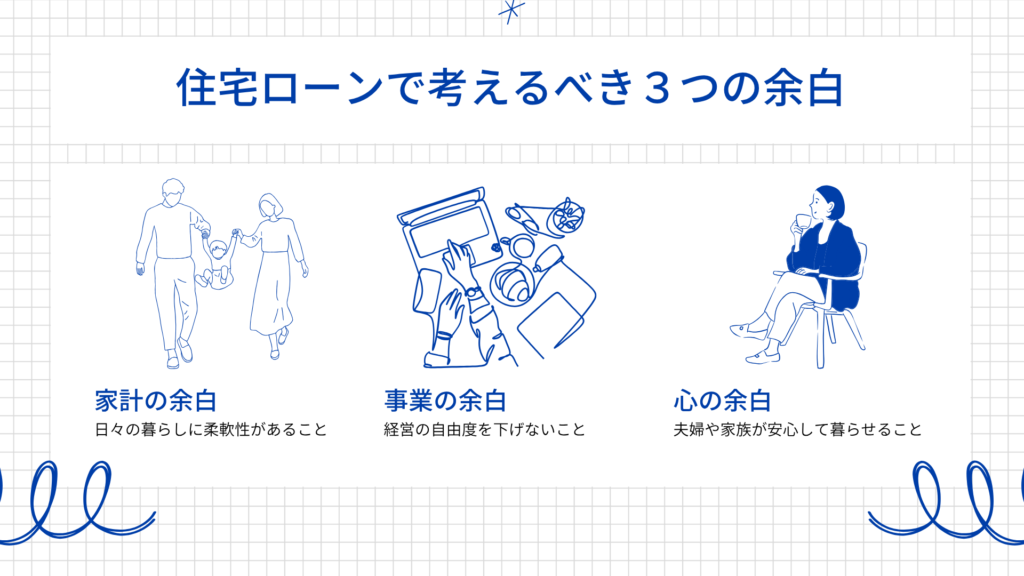 住宅ローンで考えるべき３つの余白

家計の余白
日々の暮らしに柔軟性があること

事業の余白
経営の自由度を下げないこと

心の余白
夫婦や家族が安心して暮らせること